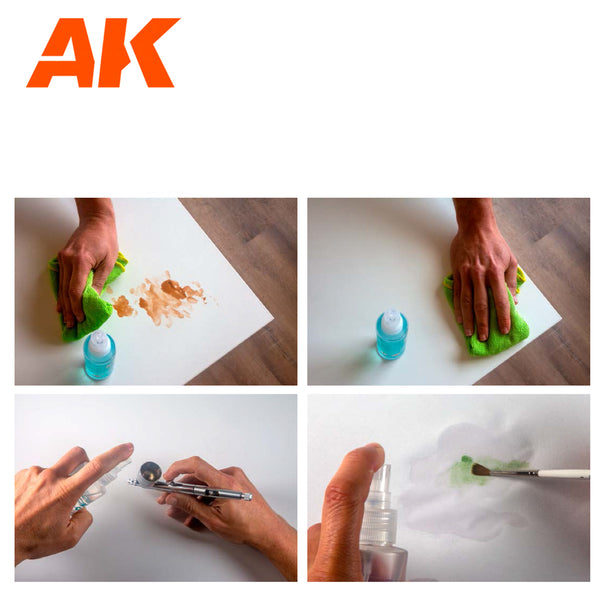 AK