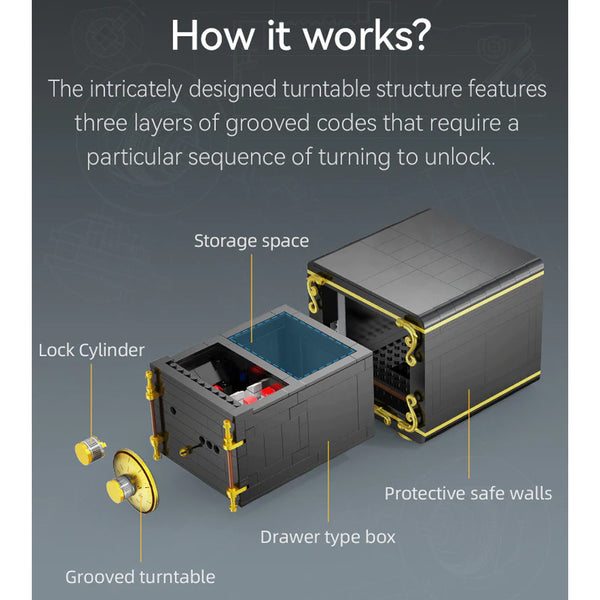 How it works?

The intricately designed turntable structure features three layers of grooved codes that require a particular sequence of turning to unlock.

Storage space

Lock Cylinder

Protective safe walls

Drawer type box

Grooved turntable